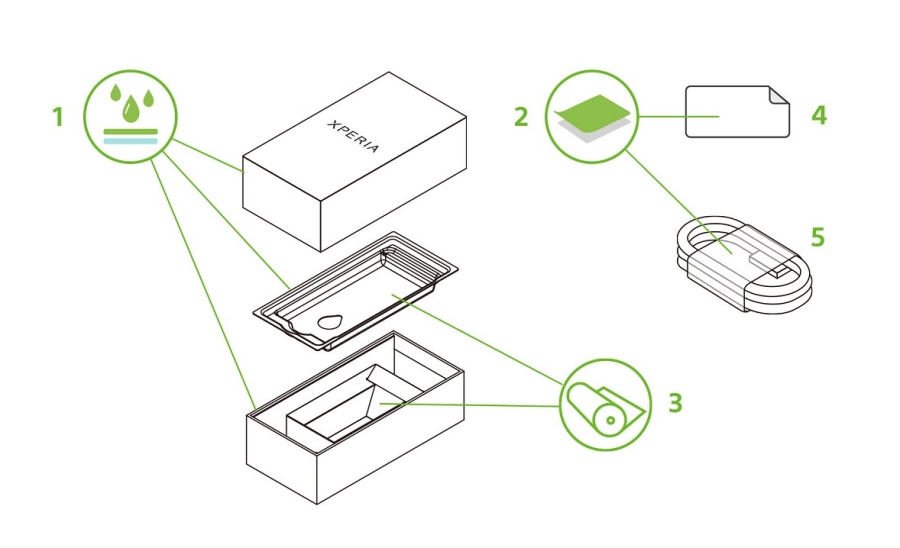 1

XPERIA

2

4

5

3